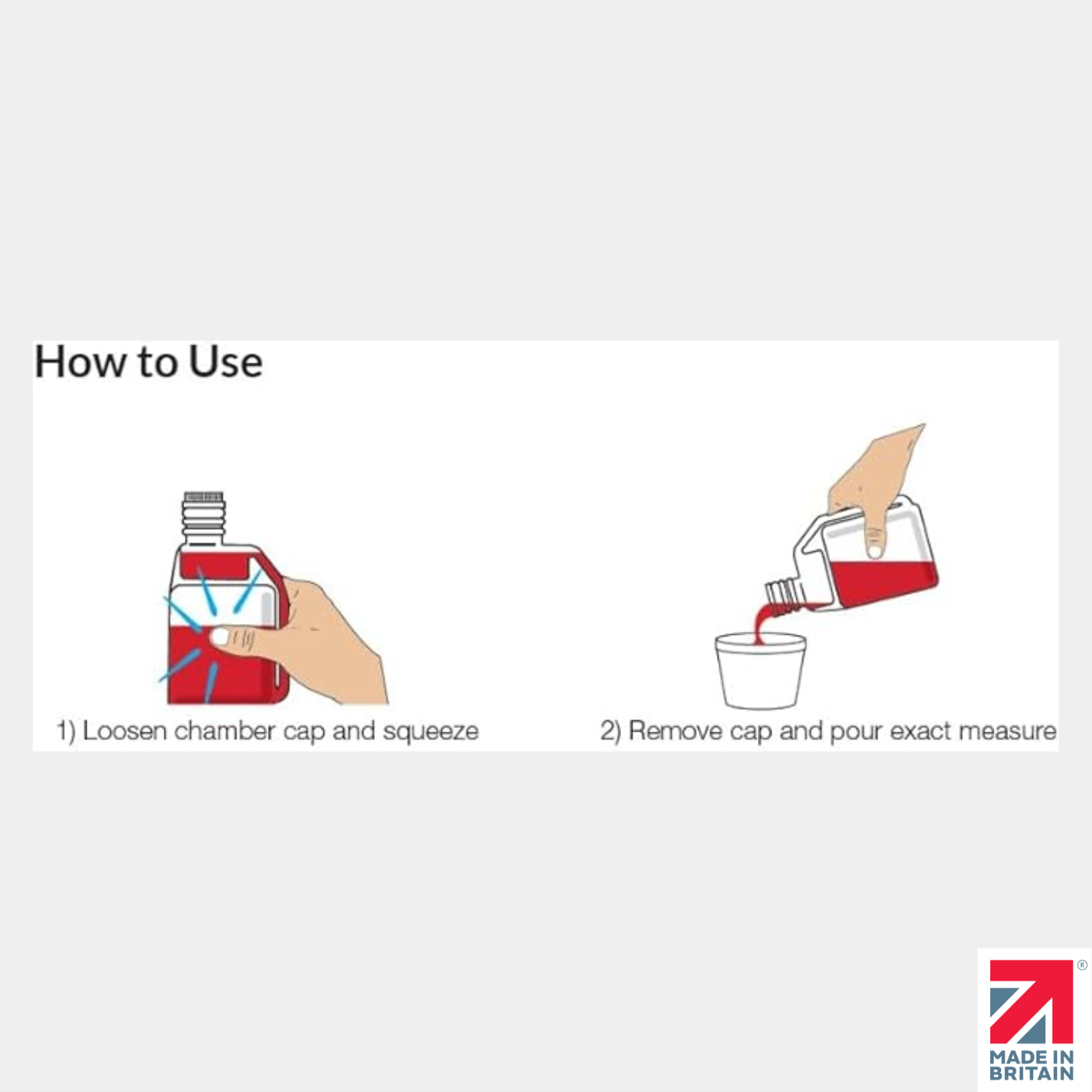 How to Use

1) Loosen chamber cap and squeeze

2) Remove cap and pour exact measure

®
MADE IN BRITAIN