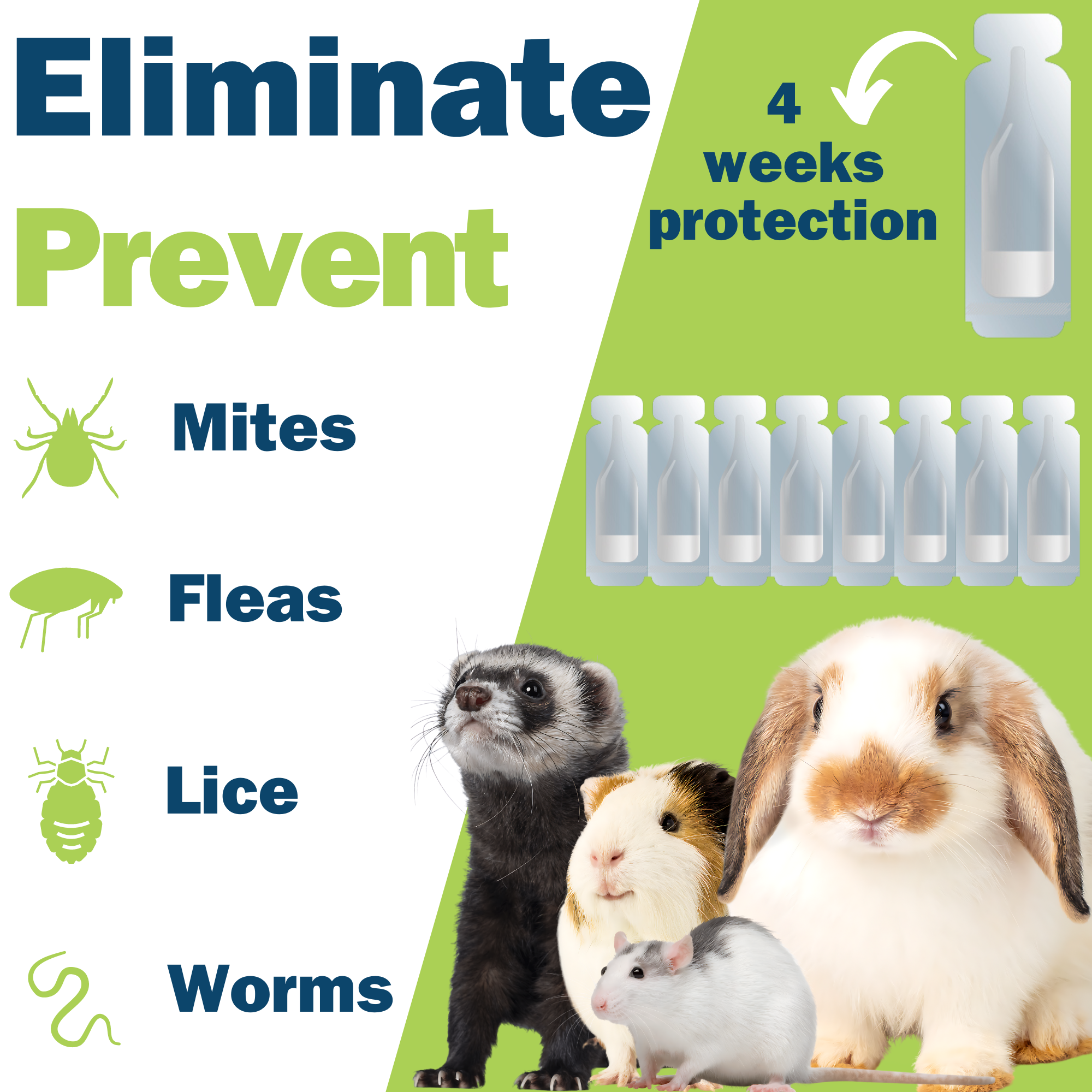 Eliminate
Prevent

4 weeks protection

Mites

Fleas

Lice

Worms