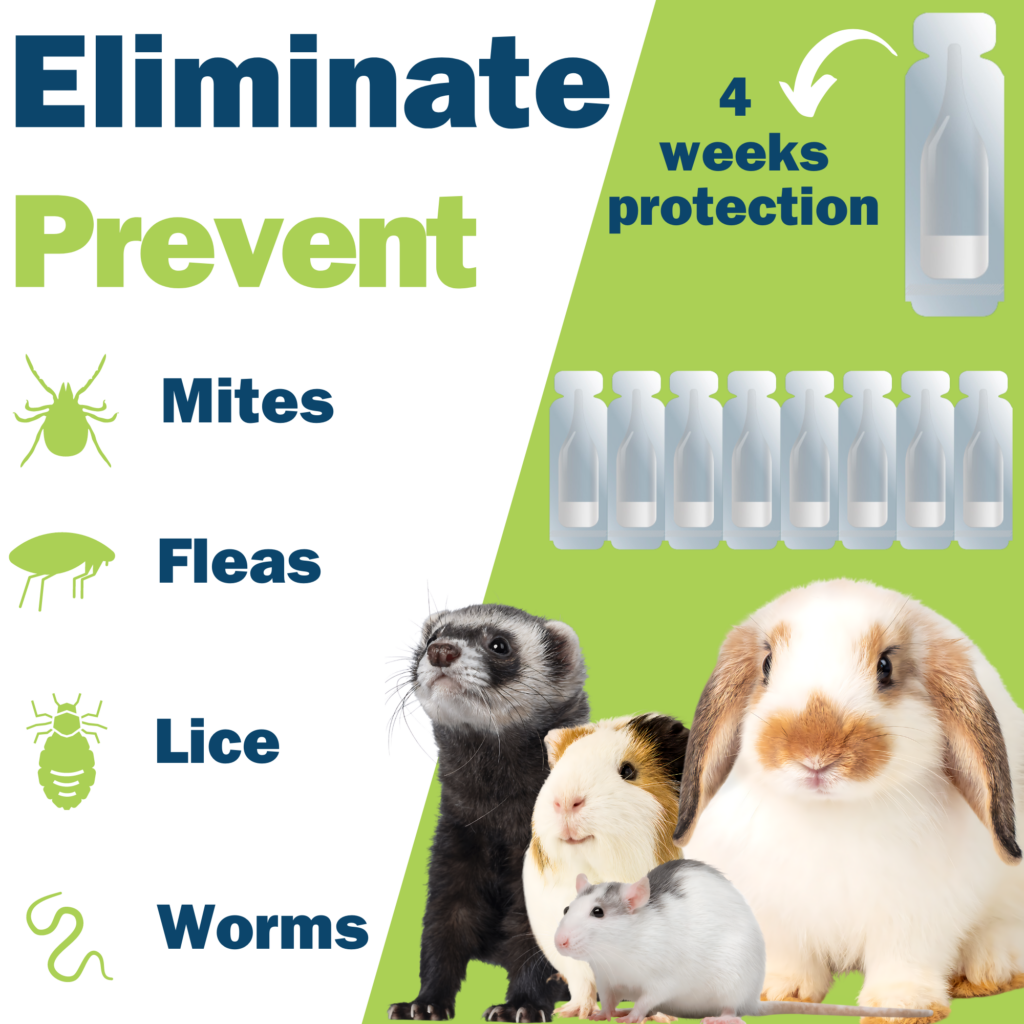 Eliminate
Prevent

4 weeks protection

Mites

Fleas

Lice

Worms