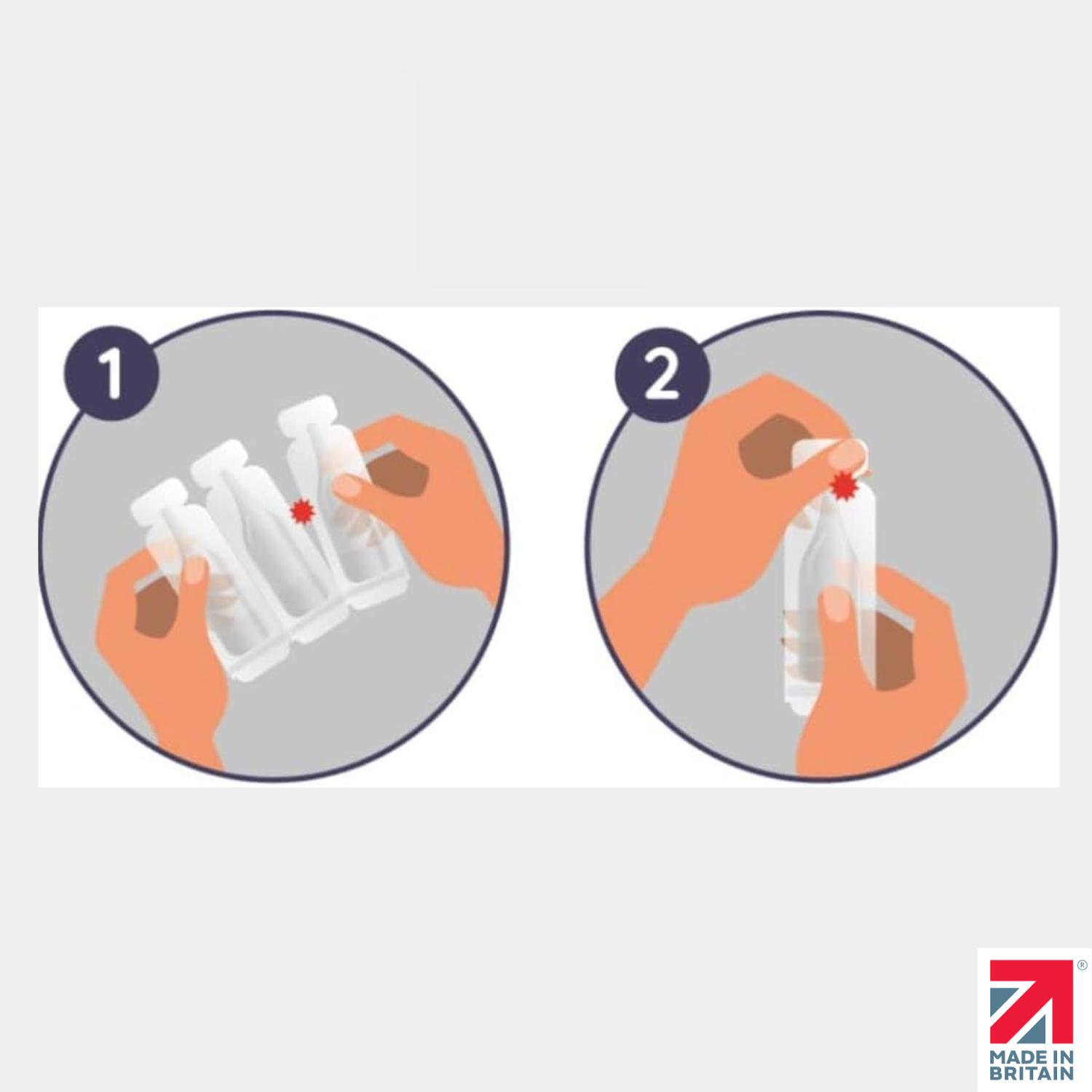 1

2

®
MADE IN
BRITAIN